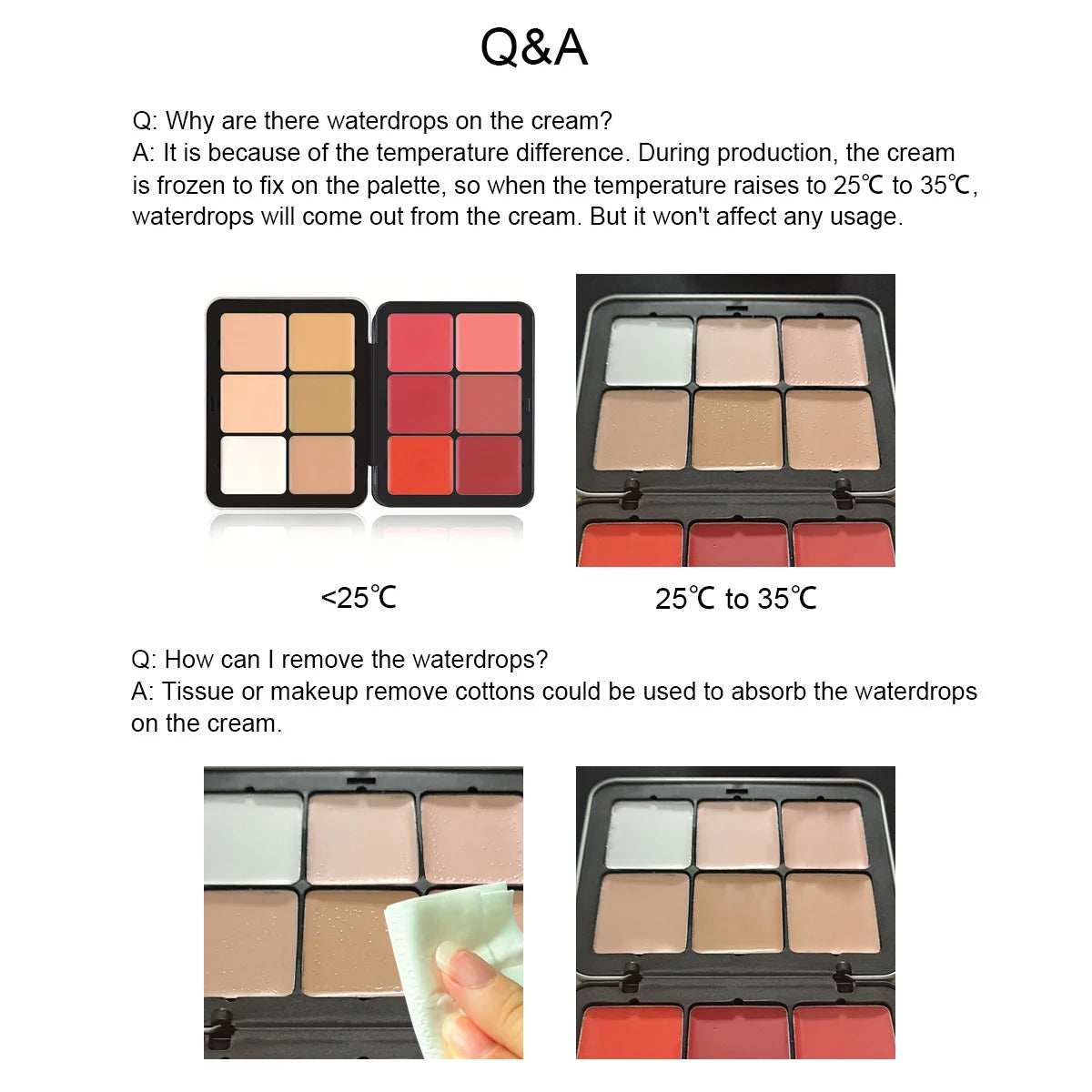 Q&A

Q: Why are there waterdrops on the cream?
A: It is because of the temperature difference. During production, the cream is frozen to fix on the palette, so when the temperature raises to 25℃ to 35℃, waterdrops will come out from the cream. But it won't affect any usage.

<25℃

25℃ to 35℃

Q: How can I remove the waterdrops?
A: Tissue or makeup remove cottons could be used to absorb the waterdrops on the cream.